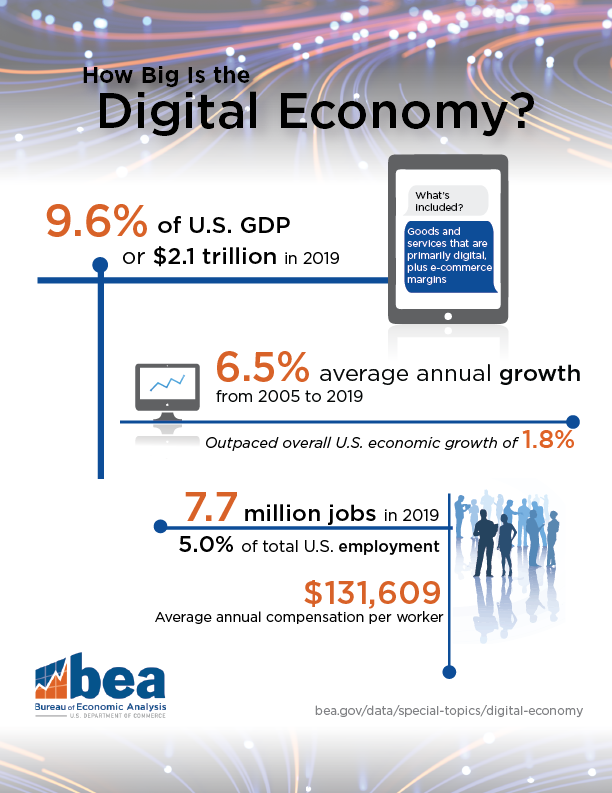 How Big Is the
Digital Economy?

9.6% of U.S. GDP
or $2.1 trillion in 2019

What's included?

Goods and services that are primarily digital, plus e-commerce margins

6.5% average annual growth
from 2005 to 2019

Outpaced overall U.S. economic growth of 1.8%

7.7 million jobs in 2019
5.0% of total U.S. employment

$131,609
Average annual compensation per worker

bea
Bureau of Economic Analysis
U.S. DEPARTMENT OF COMMERCE

bea.gov/data/special-topics/digital-economy