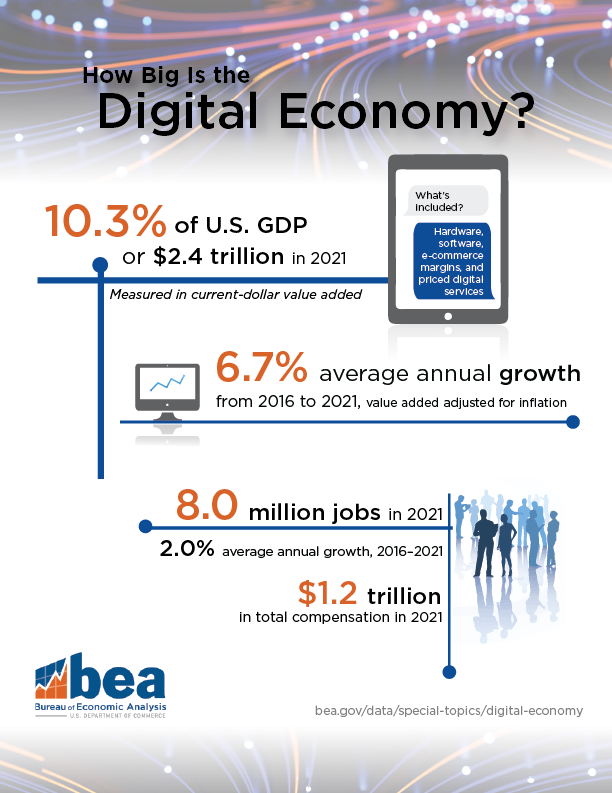 How Big Is the
Digital Economy?

10.3% of U.S. GDP
or $2.4 trillion in 2021

Measured in current-dollar value added

What's included?

Hardware, software, e-commerce margins, and priced digital services

6.7% average annual growth
from 2016 to 2021, value added adjusted for inflation

8.0 million jobs in 2021

2.0% average annual growth, 2016–2021

$1.2 trillion
in total compensation in 2021

bea
Bureau of Economic Analysis
U.S. DEPARTMENT OF COMMERCE

bea.gov/data/special-topics/digital-economy